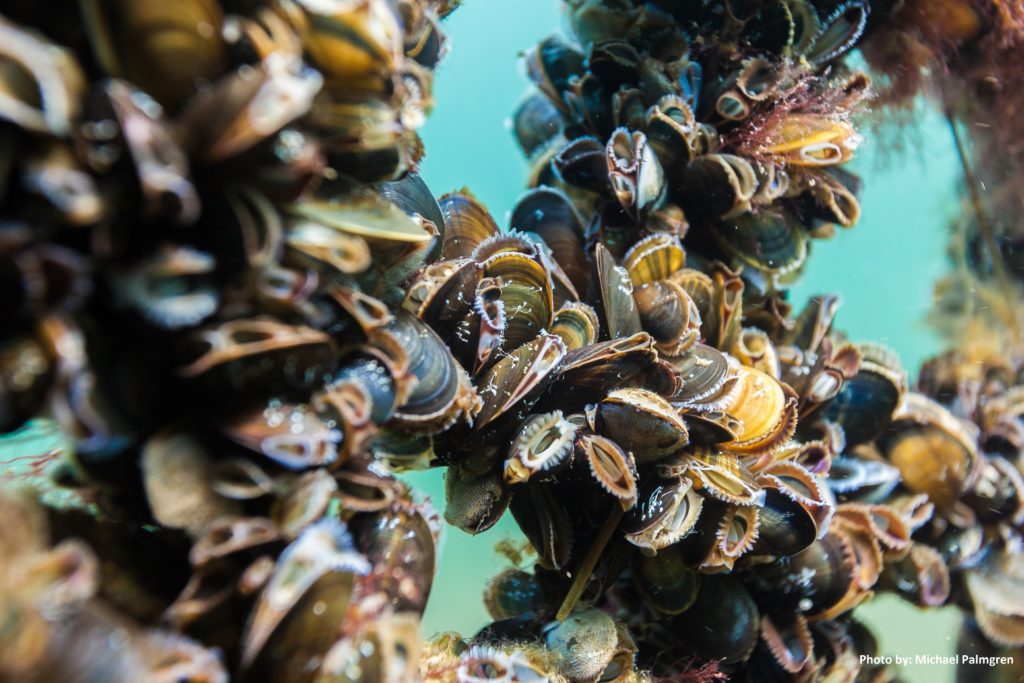 Photo by: Michael Palmgren